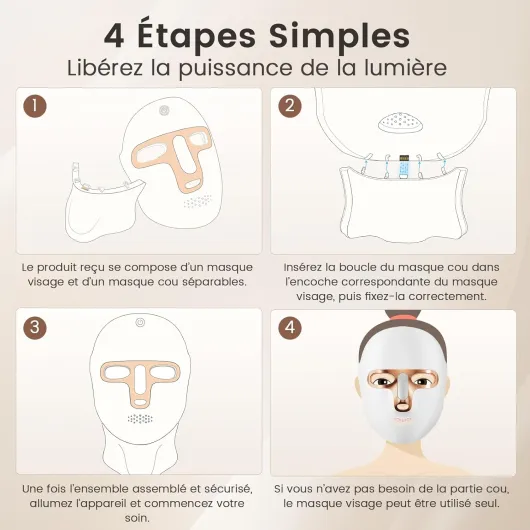 4 Étapes Simples
Libérez la puissance de la lumière

1

Le produit reçu se compose d'un masque visage et d'un masque cou séparables.

2

Insérez la boucle du masque cou dans l'encoche correspondante du masque visage, puis fixez-la correctement.

3

Une fois l'ensemble assemblé et sécurisé, allumez l'appareil et commencez votre soin.

4

Si vous n'avez pas besoin de la partie cou, le masque visage peut être utilisé seul.