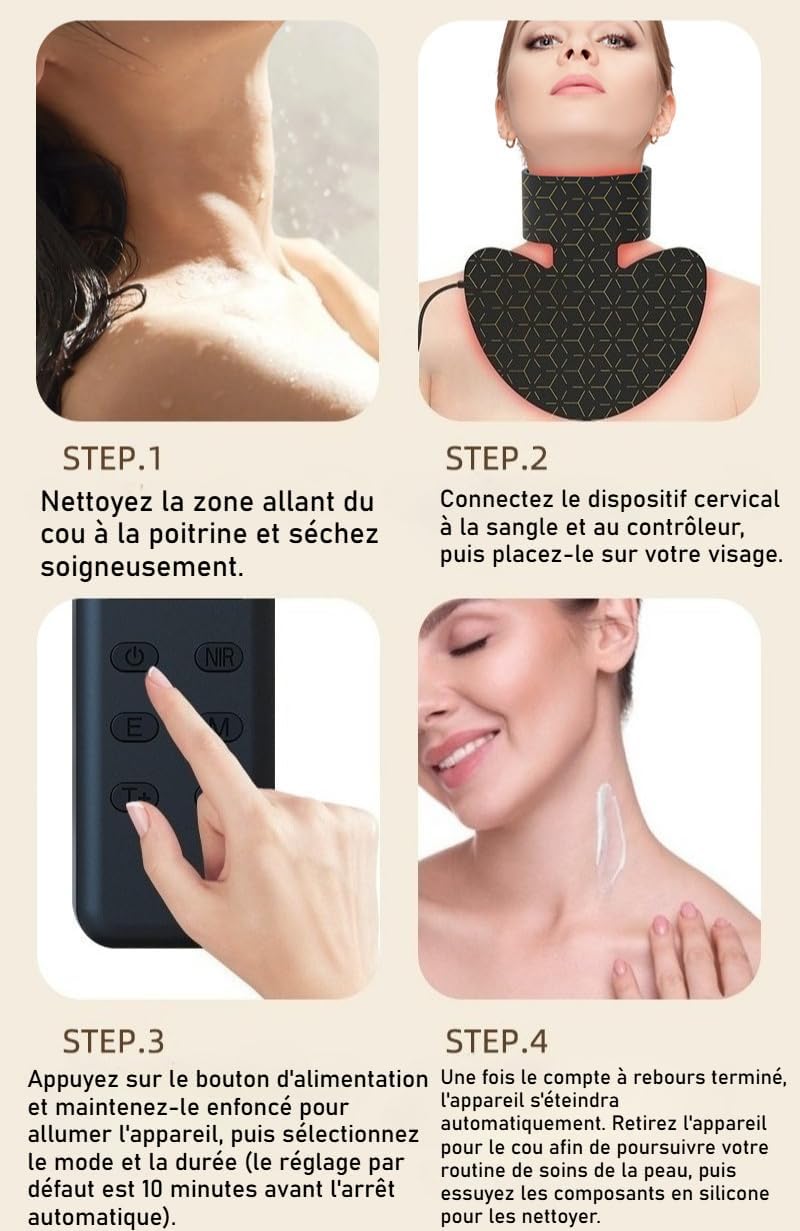 STEP.1

Nettoyez la zone allant du cou à la poitrine et séchez soigneusement.

STEP.2

Connectez le dispositif cervical à la sangle et au contrôleur, puis placez-le sur votre visage.

NIR

E

M

T+

STEP.3

Appuyez sur le bouton d'alimentation et maintenez-le enfoncé pour allumer l'appareil, puis sélectionnez le mode et la durée (le réglage par défaut est 10 minutes avant l'arrêt automatique).

STEP.4

Une fois le compte à rebours terminé, l'appareil s'éteindra automatiquement. Retirez l'appareil pour le cou afin de poursuivre votre routine de soins de la peau, puis essuyez les composants en silicone pour les nettoyer.